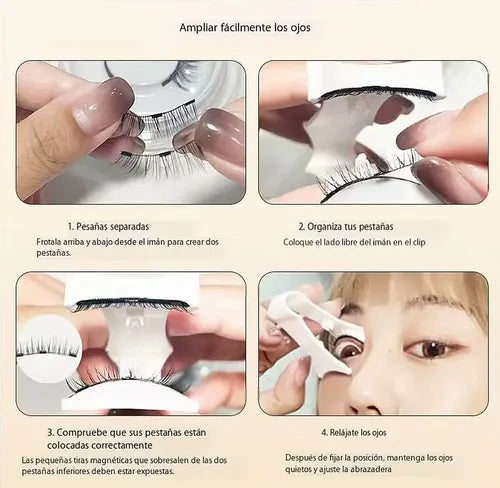 Ampliar fácilmente los ojos

1. Pesañas separadas

Frotala arriba y abajo desde el imán para crear dos pestañas.

2. Organiza tus pestañas

Coloque el lado libre del imán en el clip

3. Compruebe que sus pestañas están colocadas correctamente

Las pequeñas tiras magnéticas que sobresalen de las dos pestañas inferiores deben estar expuestas.

4. Relájate los ojos

Después de fijar la posición, mantenga los ojos quietos y ajuste la abrazadera