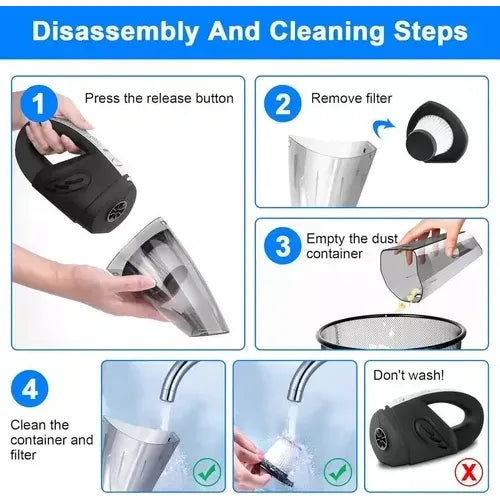 Disassembly And Cleaning Steps

1 Press the release button

2 Remove filter

3 Empty the dust container

4 Clean the container and filter

Don't wash!